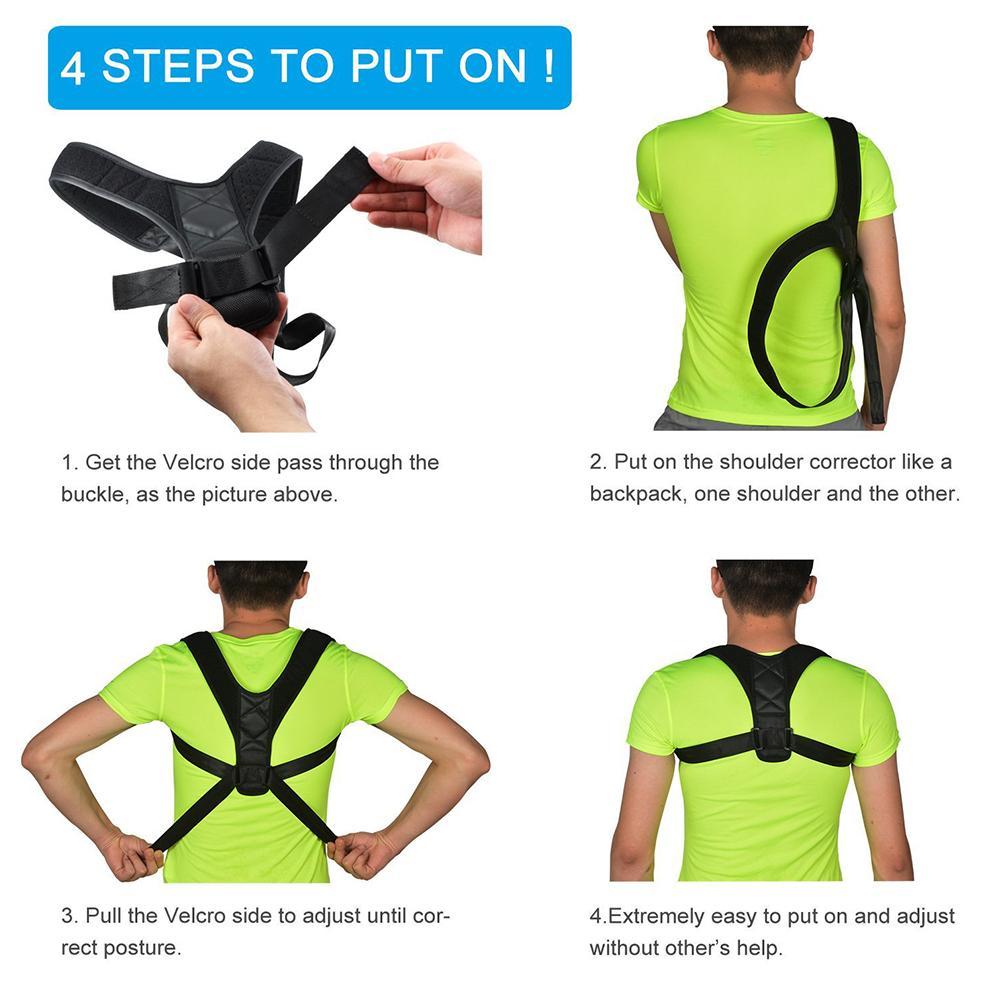 4 STEPS TO PUT ON !

1. Get the Velcro side pass through the buckle, as the picture above.

2. Put on the shoulder corrector like a backpack, one shoulder and the other.

3. Pull the Velcro side to adjust until correct posture.

4.Extremely easy to put on and adjust without other's help.