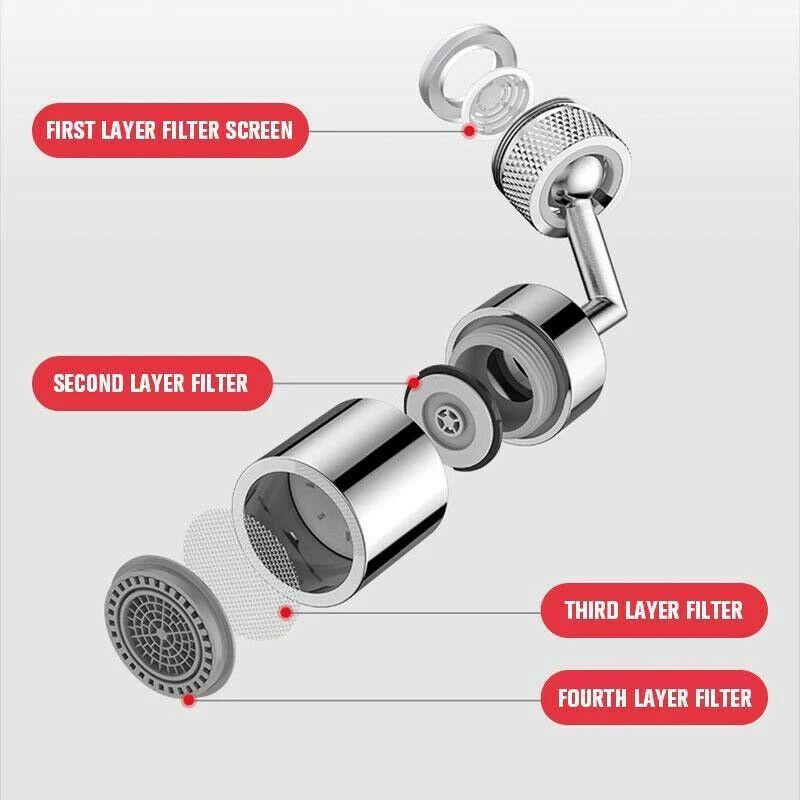 FIRST LAYER FILTER SCREEN

SECOND LAYER FILTER

THIRD LAYER FILTER

FOURTH LAYER FILTER